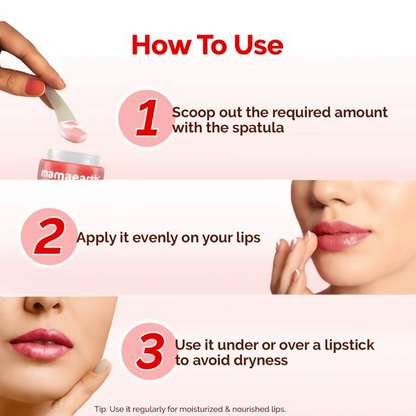 How To Use

1 Scoop out the required amount with the spatula

mamaearth

2 Apply it evenly on your lips

3 Use it under or over a lipstick to avoid dryness

Tip: Use it regularly for moisturized & nourished lips.